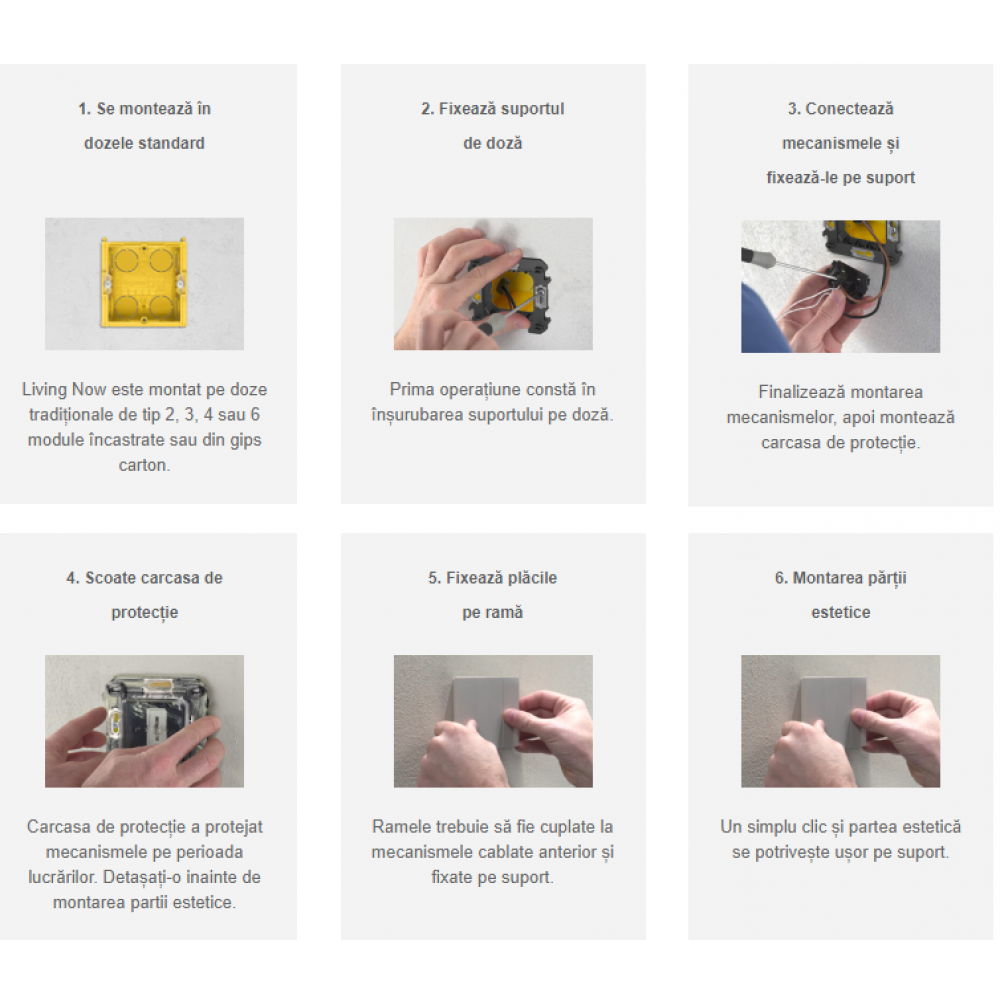 1. Se montează în dozele standard

Living Now este montat pe doze tradiționale de tip 2, 3, 4 sau 6 module încastrate sau din gips carton.

2. Fixează suportul de doză

Prima operațiune constă în înșurubarea suportului pe doză.

3. Conectează mecanismele și fixează-le pe suport

Finalizează montarea mecanismelor, apoi montează carcasa de protecție.

4. Scoate carcasa de protecție

Carcasa de protecție a protejat mecanismele pe perioada lucrărilor. Detașați-o inainte de montarea partii estetice.

5. Fixează plăcile pe ramă

Ramele trebuie să fie cuplate la mecanismele cablate anterior și fixate pe suport.

6. Montarea părții estetice

Un simplu clic și partea estetică se potrivește ușor pe suport.